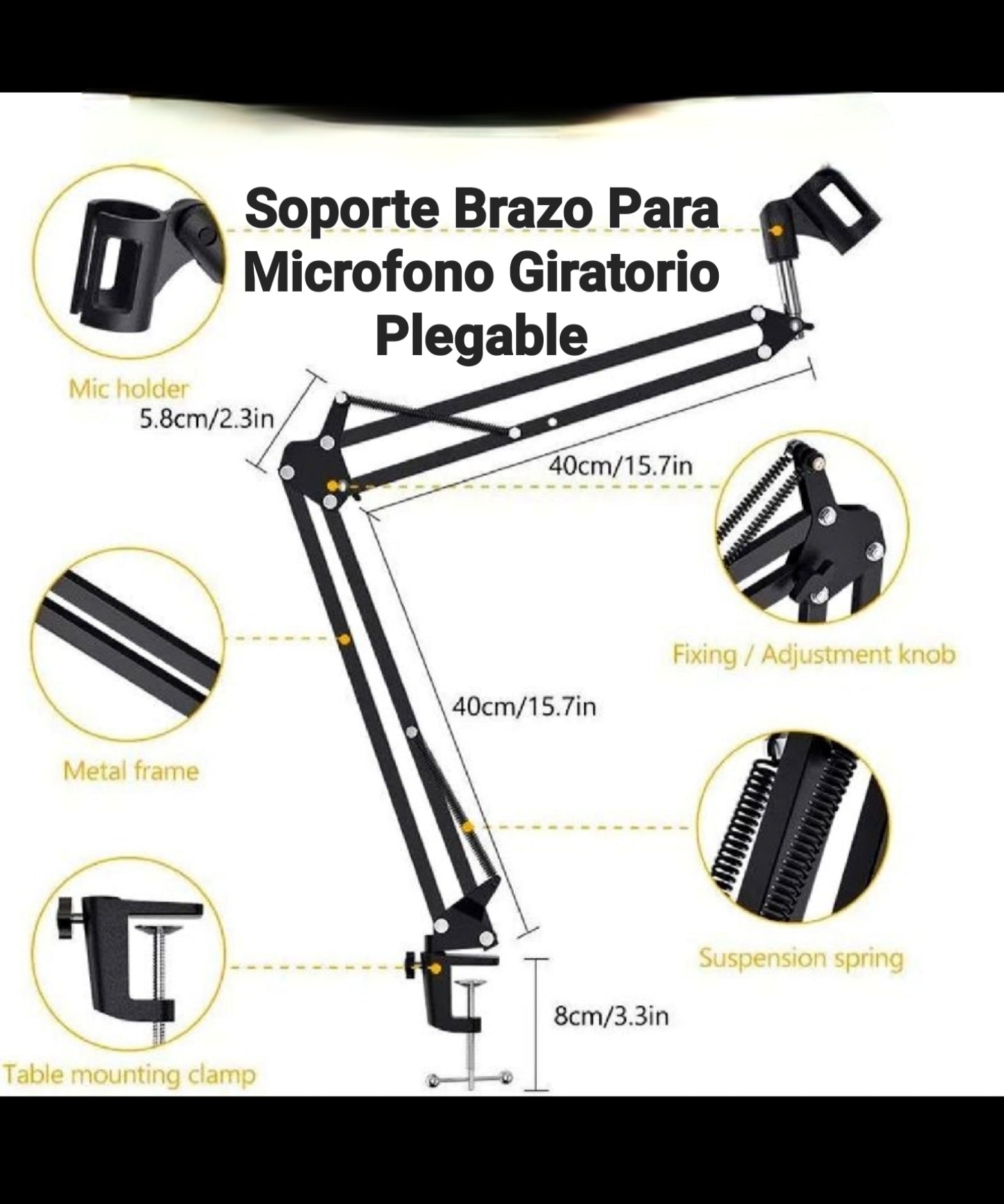 Soporte Brazo Para Microfono Giratorio Plegable

Mic holder

5.8cm/2.3in

40cm/15.7in

Fixing / Adjustment knob

Metal frame

40cm/15.7in

Suspension spring

Table mounting clamp

8cm/3.3in